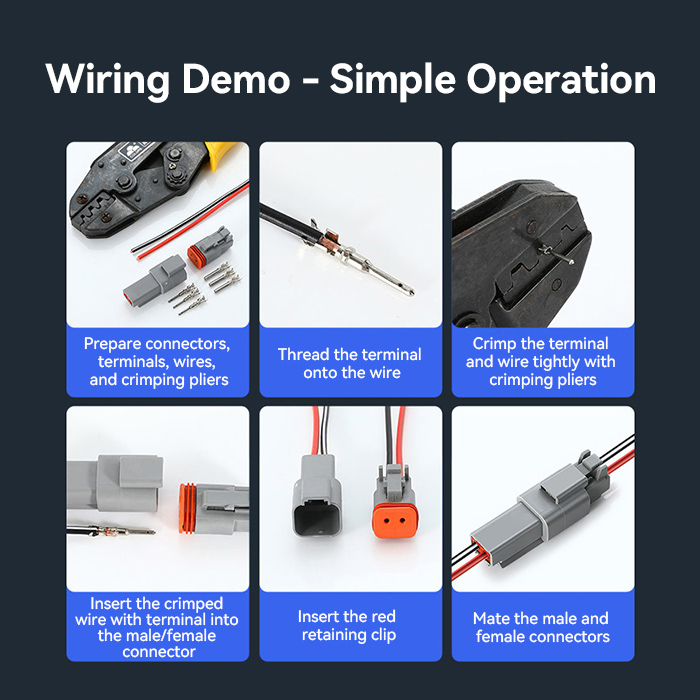 Wiring Demo - Simple Operation

Prepare connectors, terminals, wires, and crimping pliers

Thread the terminal onto the wire

Crimp the terminal and wire tightly with crimping pliers

Insert the crimped wire with terminal into the male/female connector

Insert the red retaining clip

Mate the male and female connectors