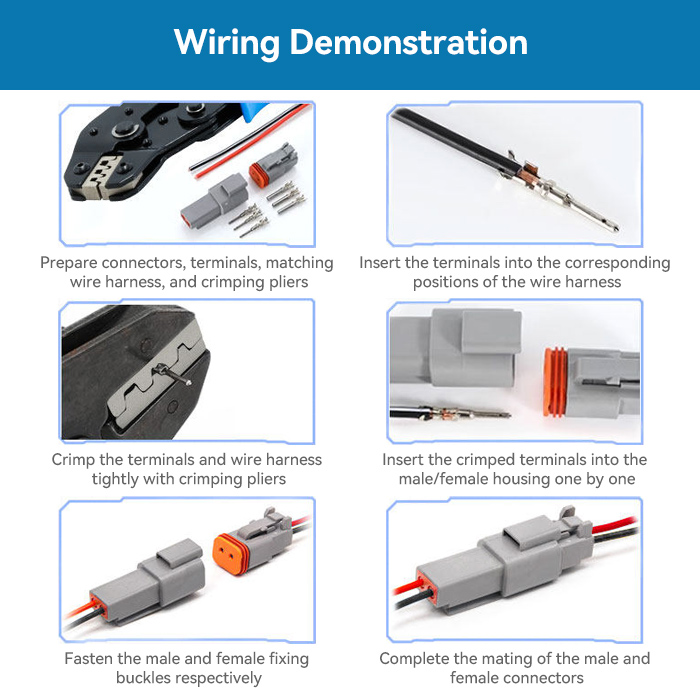 Wiring Demonstration

Prepare connectors, terminals, matching wire harness, and crimping pliers

Insert the terminals into the corresponding positions of the wire harness

Crimp the terminals and wire harness tightly with crimping pliers

Insert the crimped terminals into the male/female housing one by one

Fasten the male and female fixing buckles respectively

Complete the mating of the male and female connectors